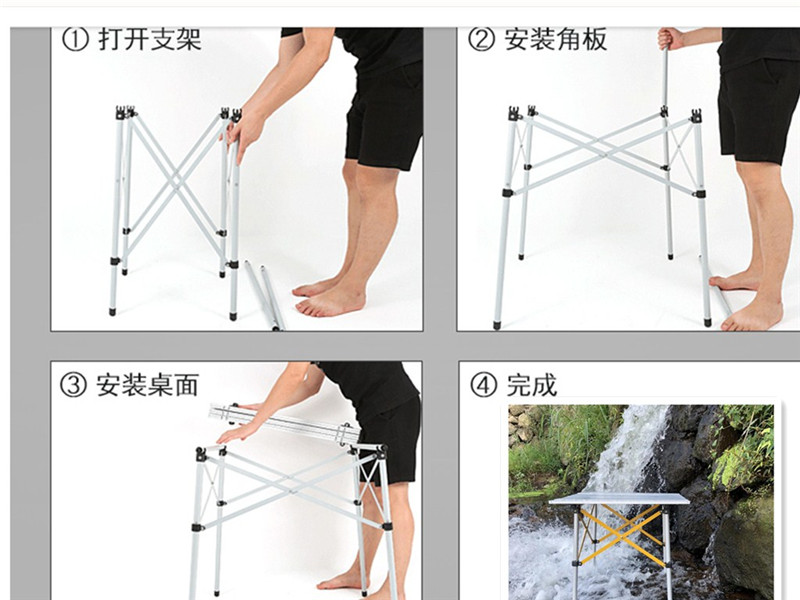 ① 打开支架

② 安装角板

③ 安装桌面

④ 完成